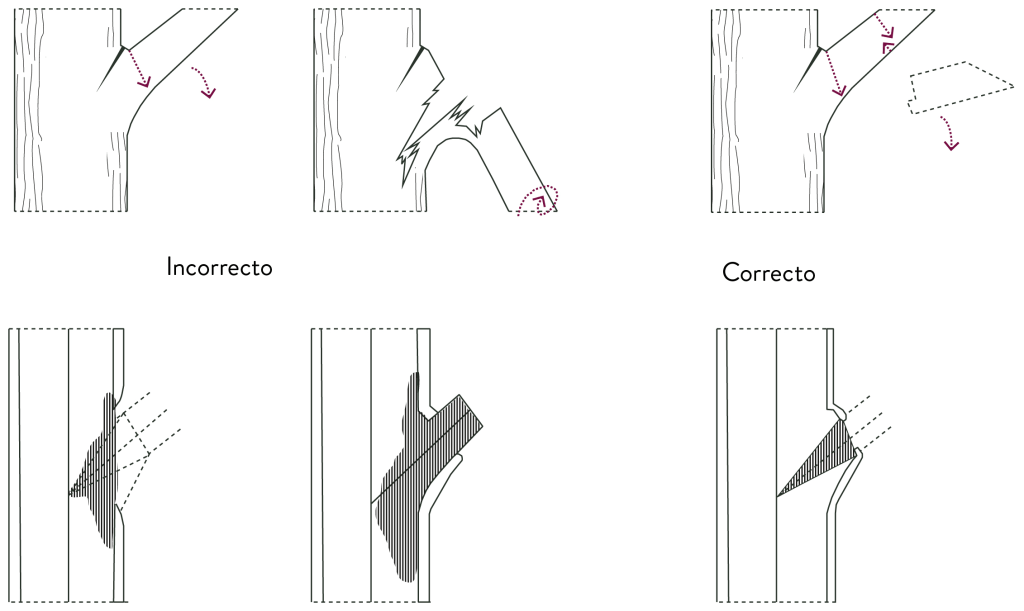 Incorrecto

Correcto